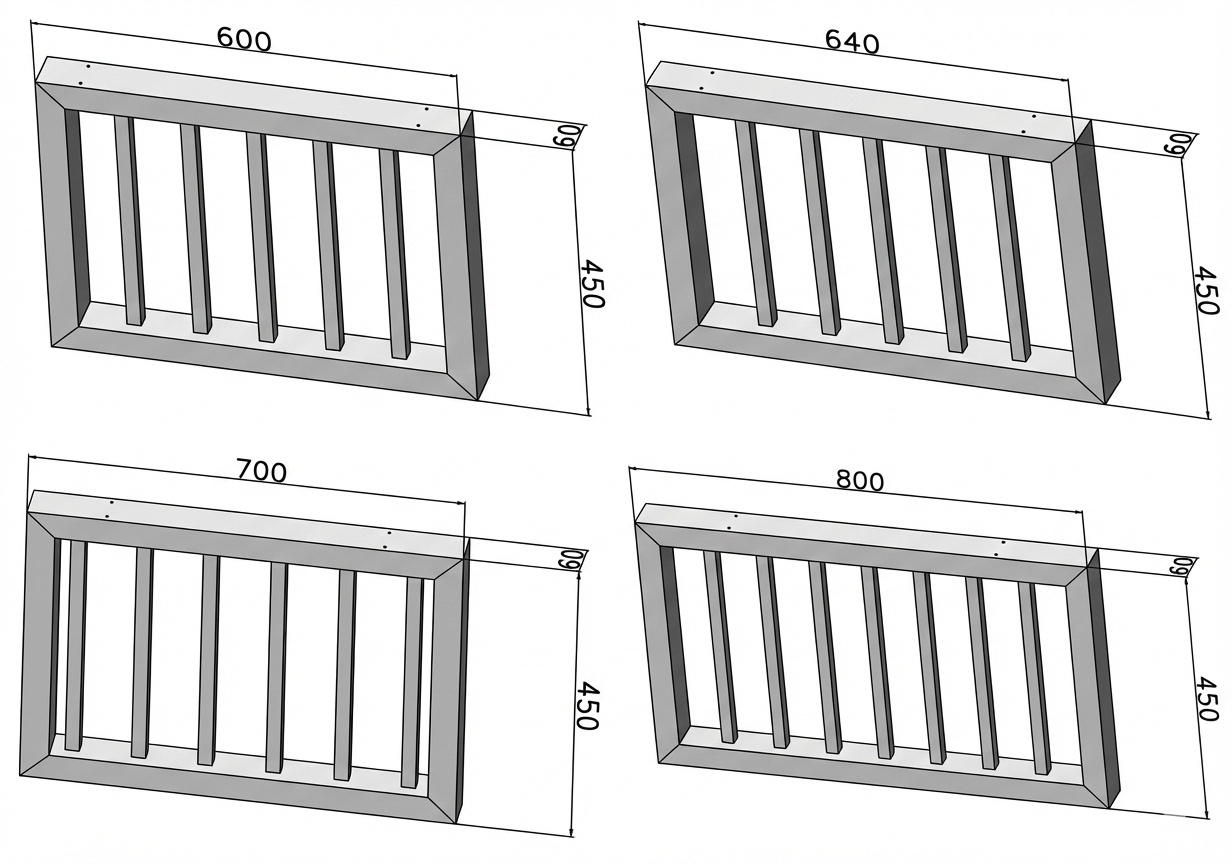 600
60
450

640
60
450

700
60
450

800
60
450